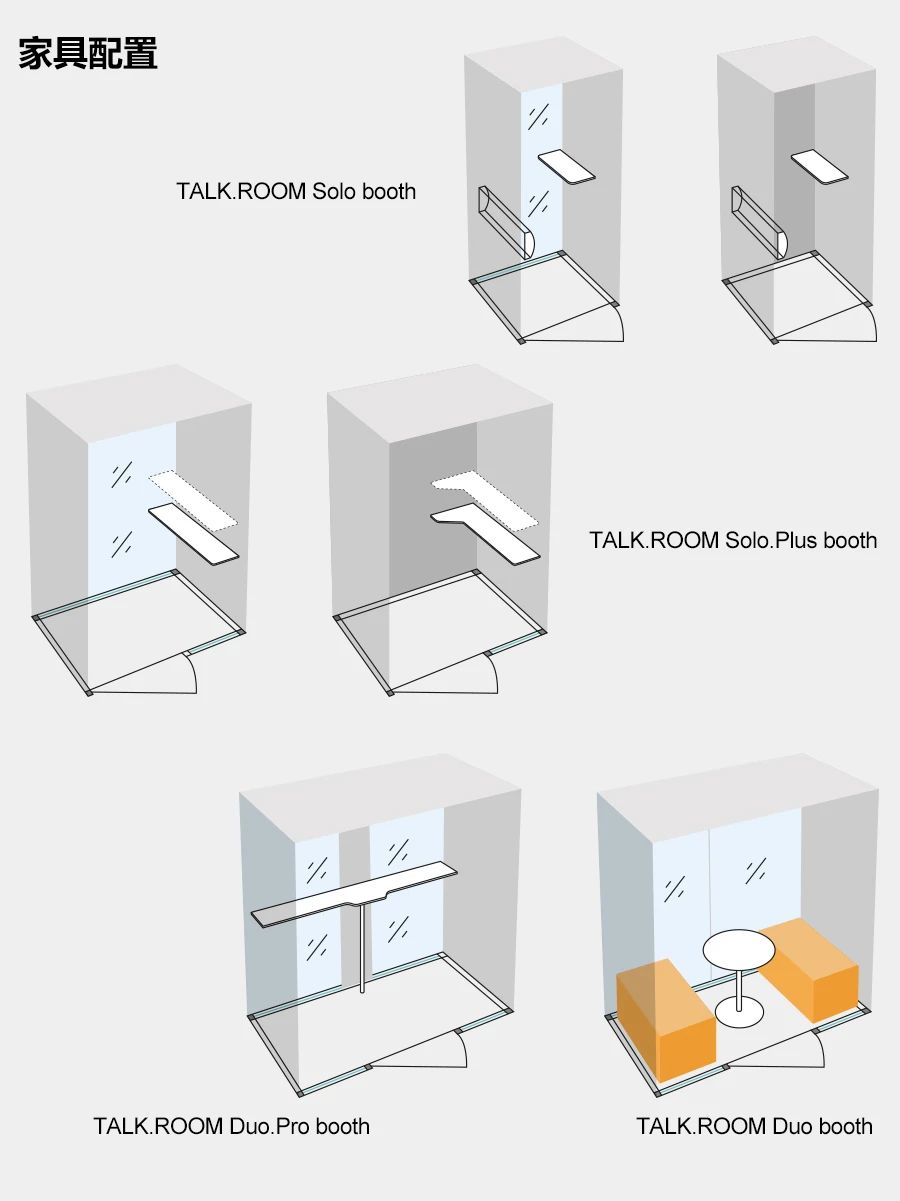 家具配置

TALK.ROOM Solo booth

TALK.ROOM Solo.Plus booth

TALK.ROOM Duo.Pro booth

TALK.ROOM Duo booth